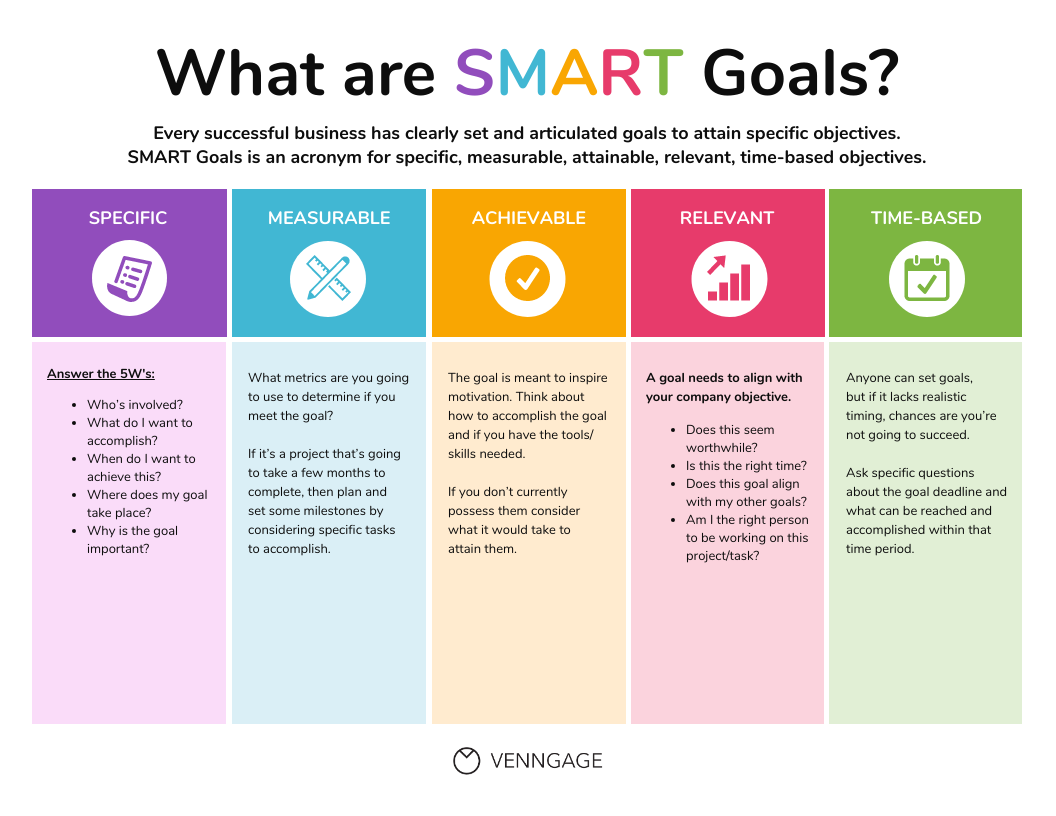 What are SMART Goals?

Every successful business has clearly set and articulated goals to attain specific objectives. SMART Goals is an acronym for specific, measurable, attainable, relevant, time-based objectives.

SPECIFIC

Answer the 5W's:

- Who's involved?
- What do I want to accomplish?
- When do I want to achieve this?
- Where does my goal take place?
- Why is the goal important?

MEASURABLE

What metrics are you going to use to determine if you meet the goal?

If it's a project that's going to take a few months to complete, then plan and set some milestones by considering specific tasks to accomplish.

ACHIEVABLE

The goal is meant to inspire motivation. Think about how to accomplish the goal and if you have the tools/ skills needed.

If you don't currently possess them consider what it would take to attain them.

RELEVANT

A goal needs to align with your company objective.

- Does this seem worthwhile?
- Is this the right time?
- Does this goal align with my other goals?
- Am I the right person to be working on this project/task?

TIME-BASED

Anyone can set goals, but if it lacks realistic timing, chances are you're not going to succeed.

Ask specific questions about the goal deadline and what can be reached and accomplished within that time period.

VENNGAGE