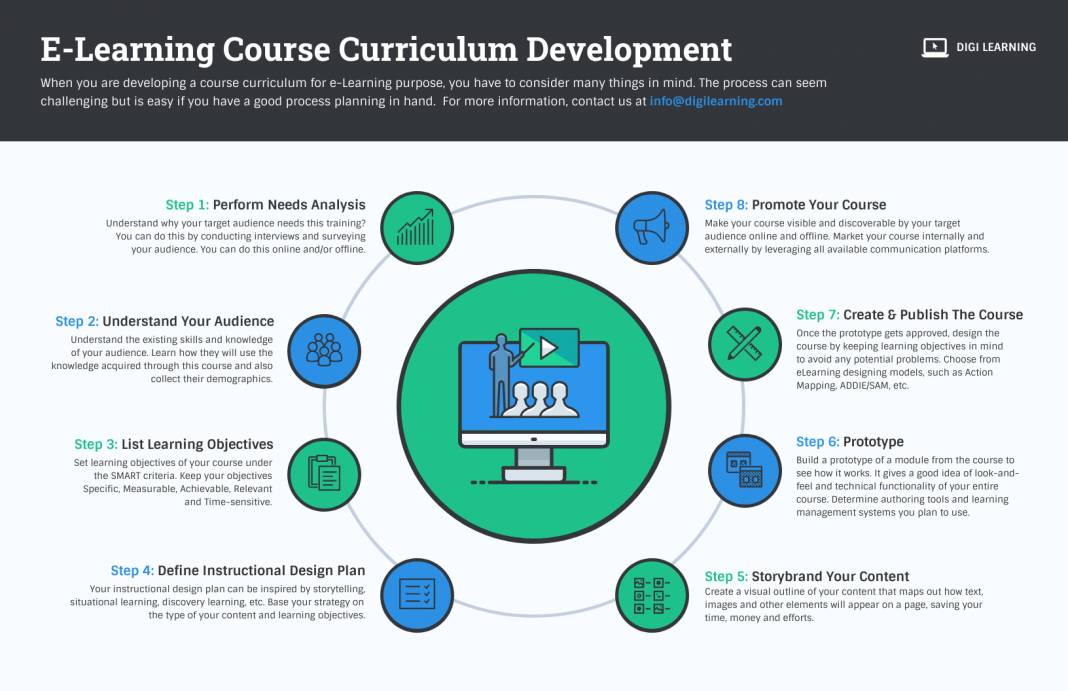 E-Learning Course Curriculum Development

DIGI LEARNING

When you are developing a course curriculum for e-Learning purpose, you have to consider many things in mind. The process can seem challenging but is easy if you have a good process planning in hand. For more information, contact us at info@digilearning.com

Step 1: Perform Needs Analysis
Understand why your target audience needs this training? You can do this by conducting interviews and surveying your audience. You can do this online and/or offline.

Step 2: Understand Your Audience
Understand the existing skills and knowledge of your audience. Learn how they will use the knowledge acquired through this course and also collect their demographics.

Step 3: List Learning Objectives
Set learning objectives of your course under the SMART criteria. Keep your objectives Specific, Measurable, Achievable, Relevant and Time-sensitive.

Step 4: Define Instructional Design Plan
Your instructional design plan can be inspired by storytelling, situational learning, discovery learning, etc. Base your strategy on the type of your content and learning objectives.

Step 8: Promote Your Course
Make your course visible and discoverable by your target audience online and offline. Market your course internally and externally by leveraging all available communication platforms.

Step 7: Create & Publish The Course
Once the prototype gets approved, design the course by keeping learning objectives in mind to avoid any potential problems. Choose from eLearning designing models, such as Action Mapping, ADDIE/SAM, etc.

Step 6: Prototype
Build a prototype of a module from the course to see how it works. It gives a good idea of look-and-feel and technical functionality of your entire course. Determine authoring tools and learning management systems you plan to use.

Step 5: Storybrand Your Content
Create a visual outline of your content that maps out how text, images and other elements will appear on a page, saving your time, money and efforts.